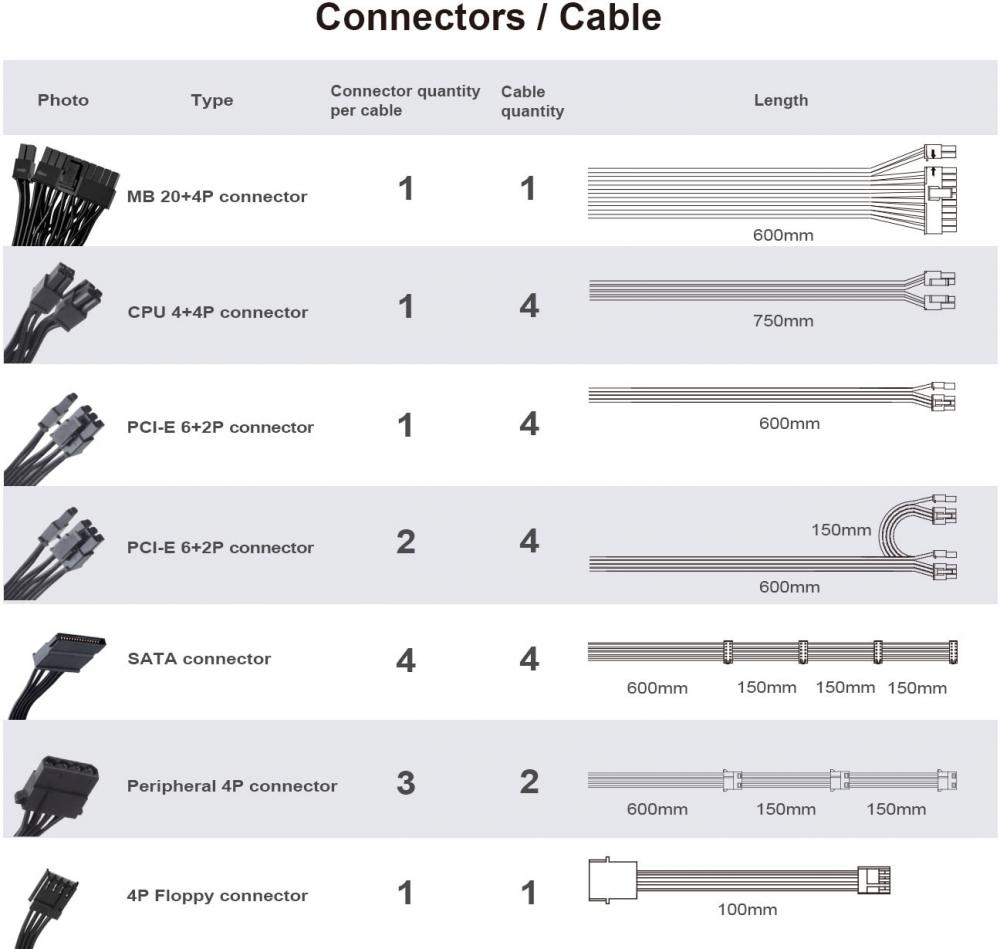 Connectors / Cable

| Photo | Type | Connector quantity per cable | Cable quantity | Length |
|---|---|---|---|---|
| | MB 20+4P connector | 1 | 1 | 600mm |
| | CPU 4+4P connector | 1 | 4 | 750mm |
| | PCI-E 6+2P connector | 1 | 4 | 600mm |
| | PCI-E 6+2P connector | 2 | 4 | 150mm 600mm |
| | SATA connector | 4 | 4 | 600mm 150mm 150mm 150mm |
| | Peripheral 4P connector | 3 | 2 | 600mm 150mm 150mm |
| | 4P Floppy connector | 1 | 1 | 100mm |