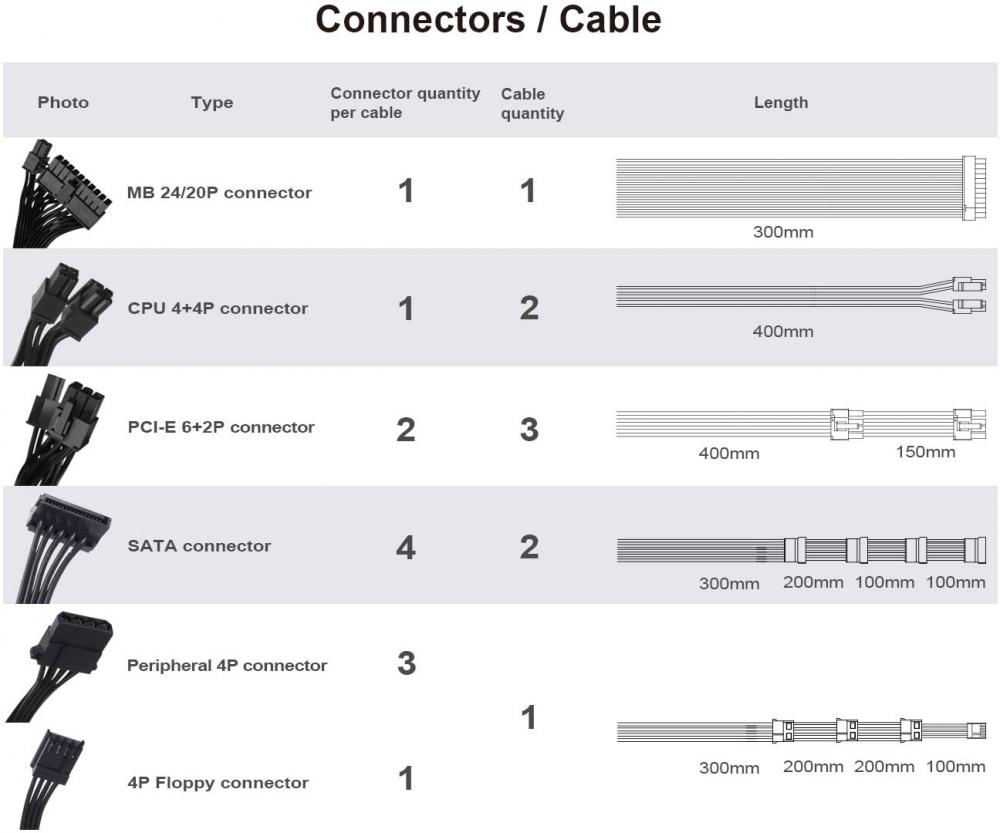 Connectors / Cable

| Photo | Type | Connector quantity per cable | Cable quantity | Length |
|---|---|---|---|---|
| | MB 24/20P connector | 1 | 1 | 300mm |
| | CPU 4+4P connector | 1 | 2 | 400mm |
| | PCI-E 6+2P connector | 2 | 3 | 400mm 150mm |
| | SATA connector | 4 | 2 | 300mm 200mm 100mm 100mm |
| | Peripheral 4P connector | 3 | 1 | 300mm 200mm 200mm 100mm |
| | 4P Floppy connector | 1 | | |