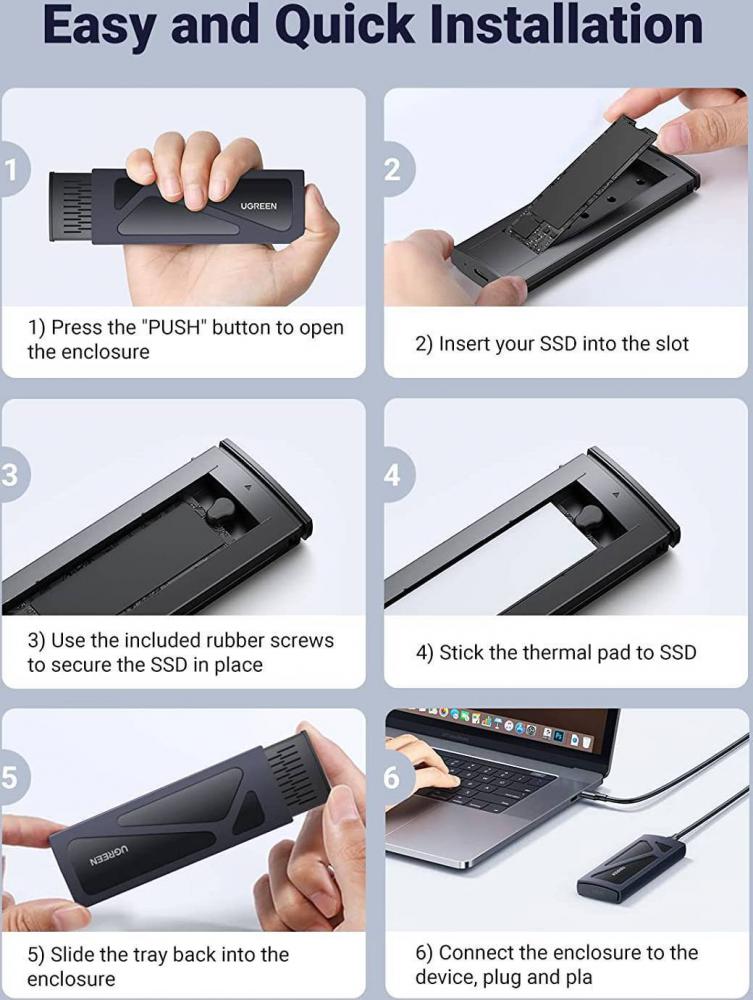 Easy and Quick Installation

1

UGREEN

1) Press the "PUSH" button to open the enclosure

2

2) Insert your SSD into the slot

3

3) Use the included rubber screws to secure the SSD in place

4

4) Stick the thermal pad to SSD

5

UGREEN

5) Slide the tray back into the enclosure

6

UGREEN

6) Connect the enclosure to the device, plug and pla